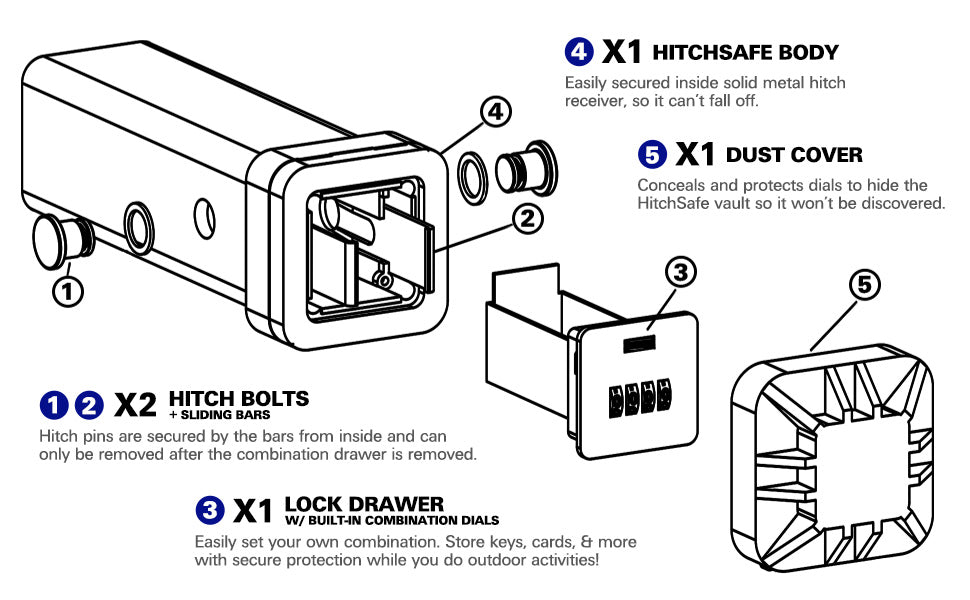 4 X1 HITCHSAFE BODY
Easily secured inside solid metal hitch receiver, so it can't fall off.

5 X1 DUST COVER
Conceals and protects dials to hide the HitchSafe vault so it won't be discovered.

4

2

1

3

5

1 2 X2 HITCH BOLTS
+ SLIDING BARS
Hitch pins are secured by the bars from inside and can only be removed after the combination drawer is removed.

3 X1 LOCK DRAWER
W/ BUILT-IN COMBINATION DIALS
Easily set your own combination. Store keys, cards, & more with secure protection while you do outdoor activities!